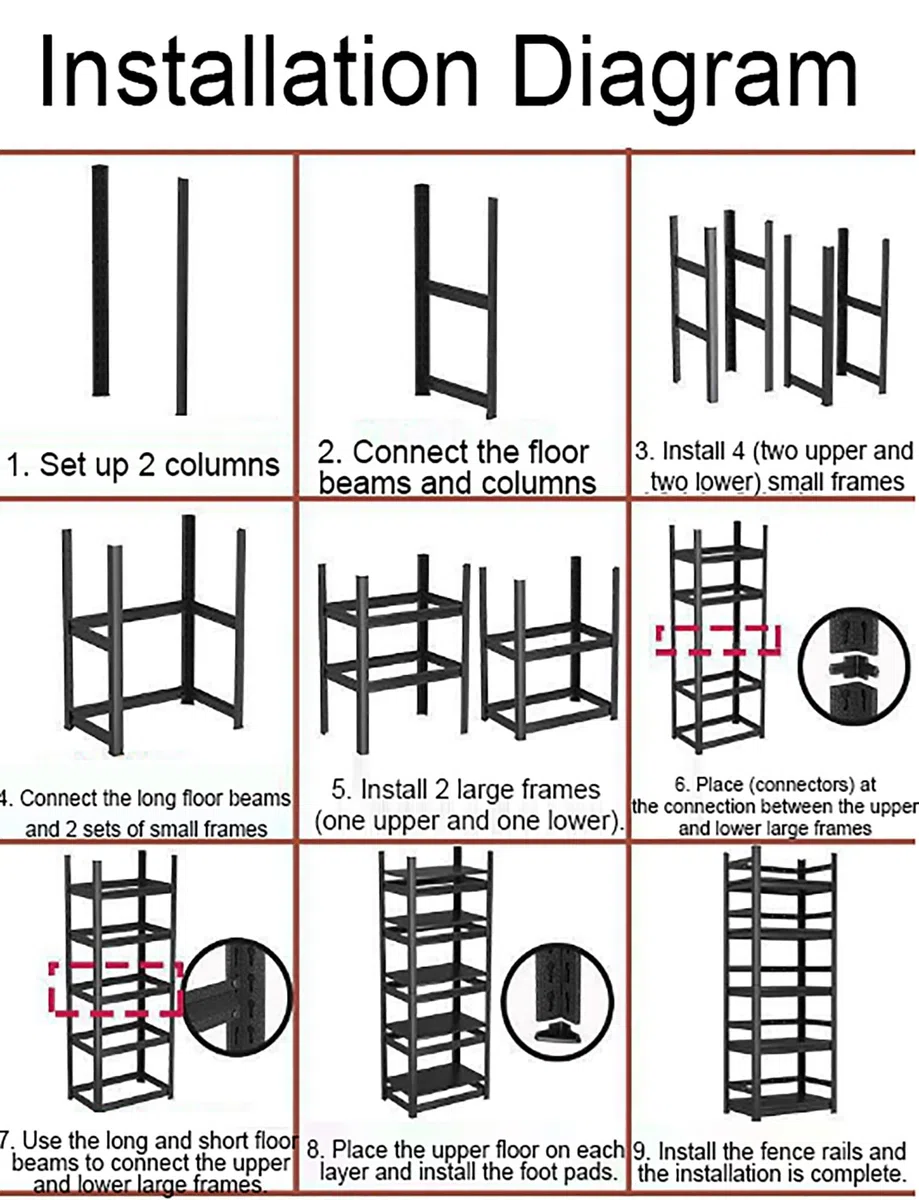 Installation Diagram

1. Set up 2 columns

2. Connect the floor beams and columns

3. Install 4 (two upper and two lower) small frames

4. Connect the long floor beams and 2 sets of small frames

5. Install 2 large frames (one upper and one lower).

6. Place (connectors) at the connection between the upper and lower large frames

7. Use the long and short floor beams to connect the upper and lower large frames.

8. Place the upper floor on each layer and install the foot pads.

9. Install the fence rails and the installation is complete.