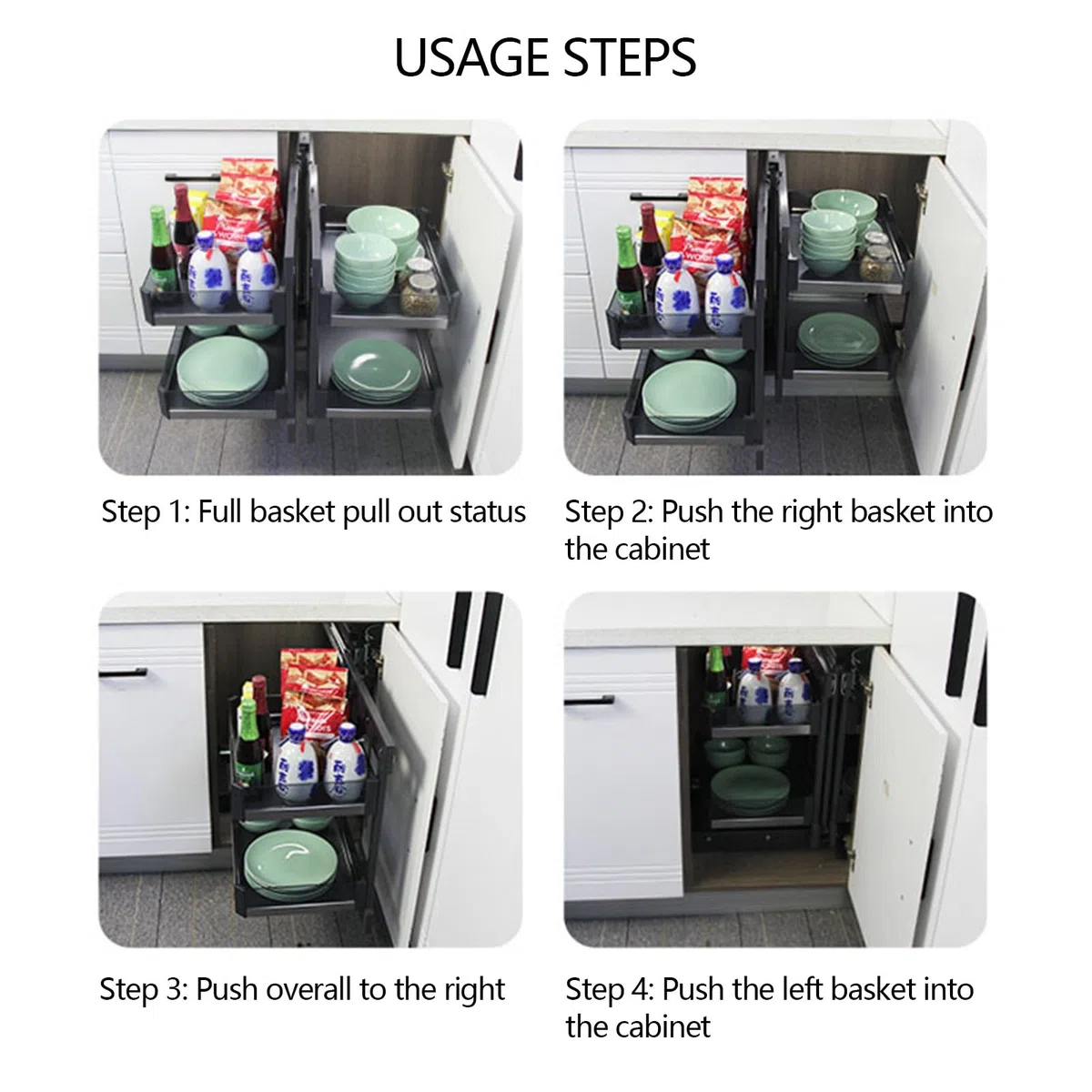 USAGE STEPS

Step 1: Full basket pull out status

Step 2: Push the right basket into the cabinet

Step 3: Push overall to the right

Step 4: Push the left basket into the cabinet