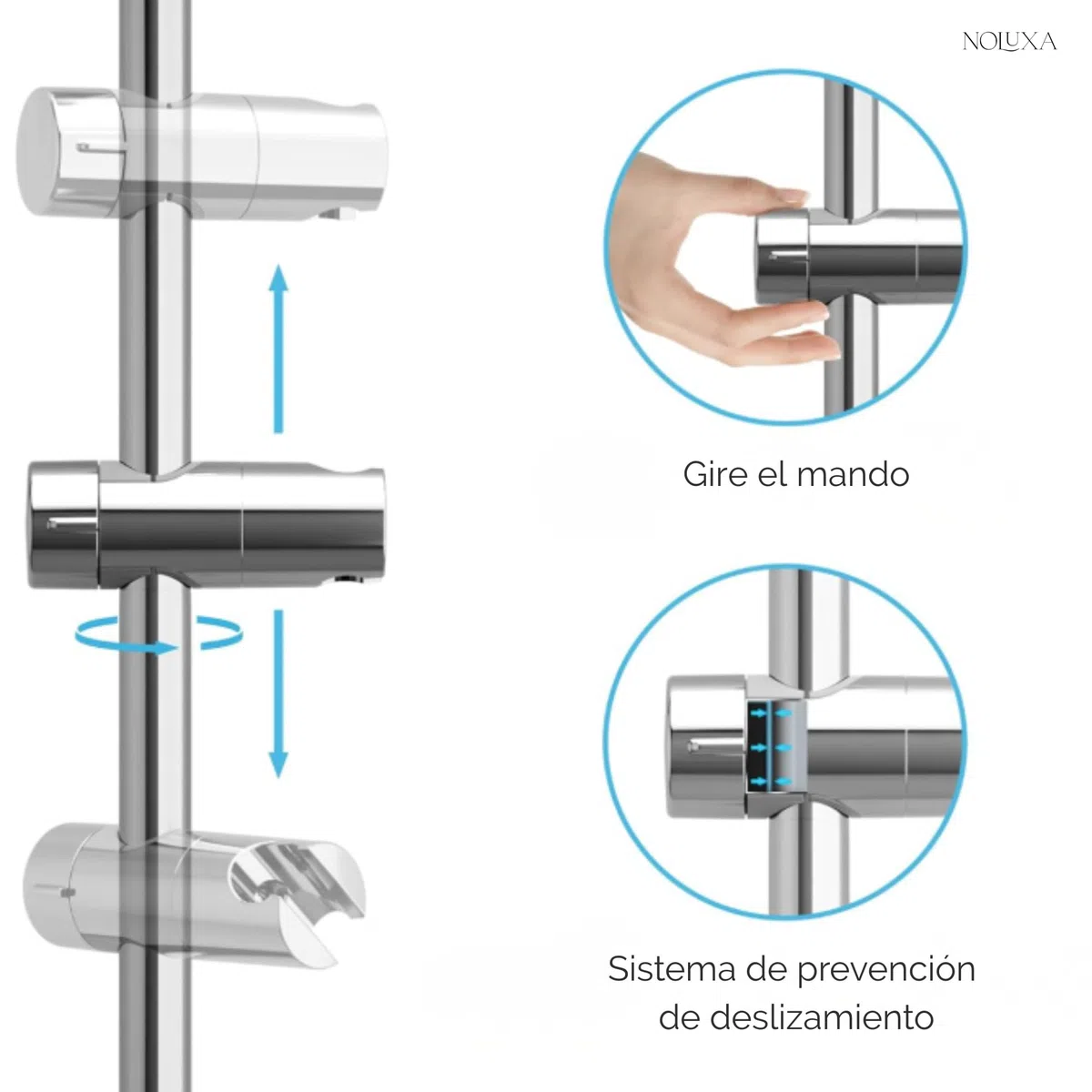 NOLUXA

Gire el mando

Sistema de prevención de deslizamiento