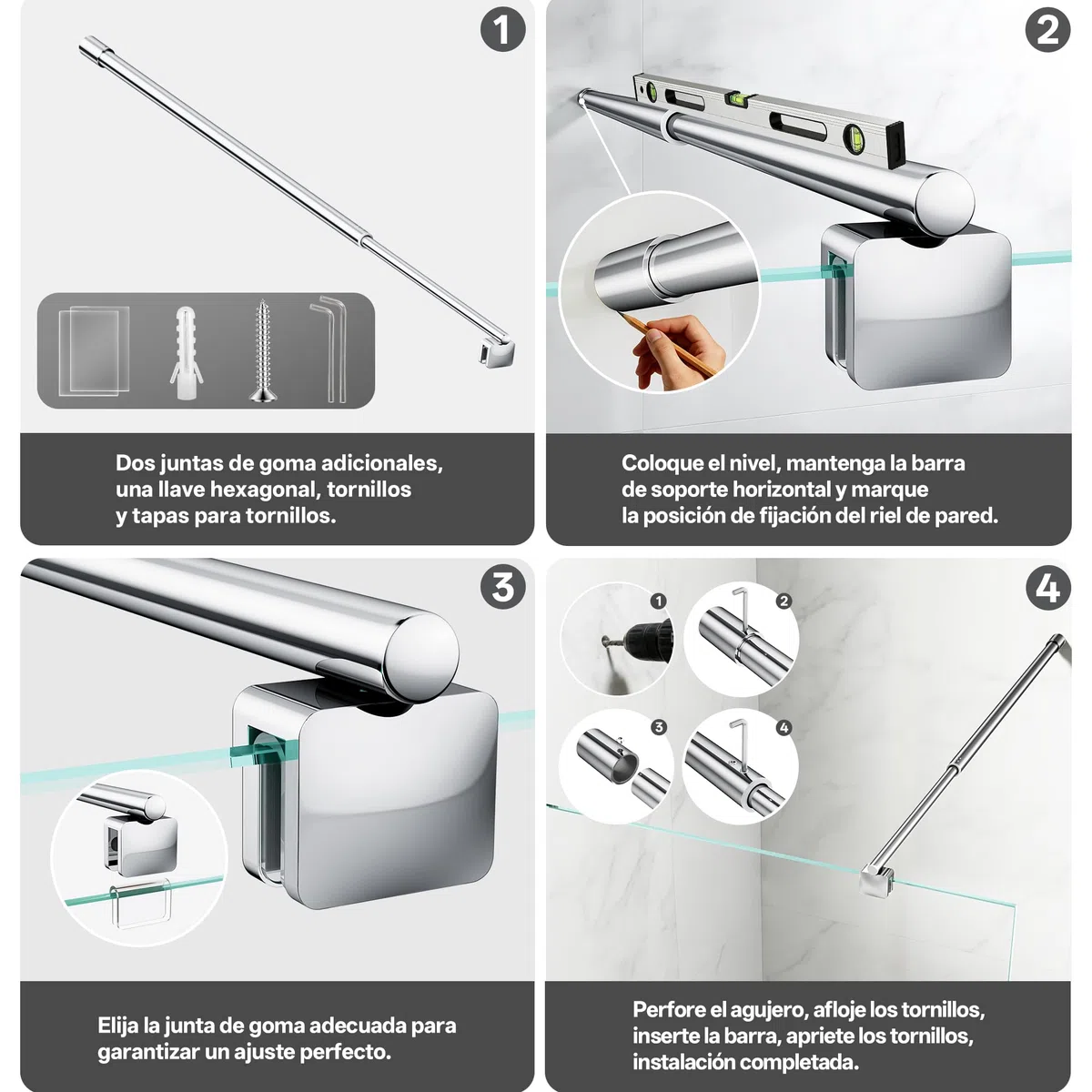 1

Dos juntas de goma adicionales, una llave hexagonal, tornillos y tapas para tornillos.

2

Coloque el nivel, mantenga la barra de soporte horizontal y marque la posición de fijación del riel de pared.

3

Elija la junta de goma adecuada para garantizar un ajuste perfecto.

4

1

2

3

4

Perfore el agujero, afloje los tornillos, inserte la barra, apriete los tornillos, instalación completada.