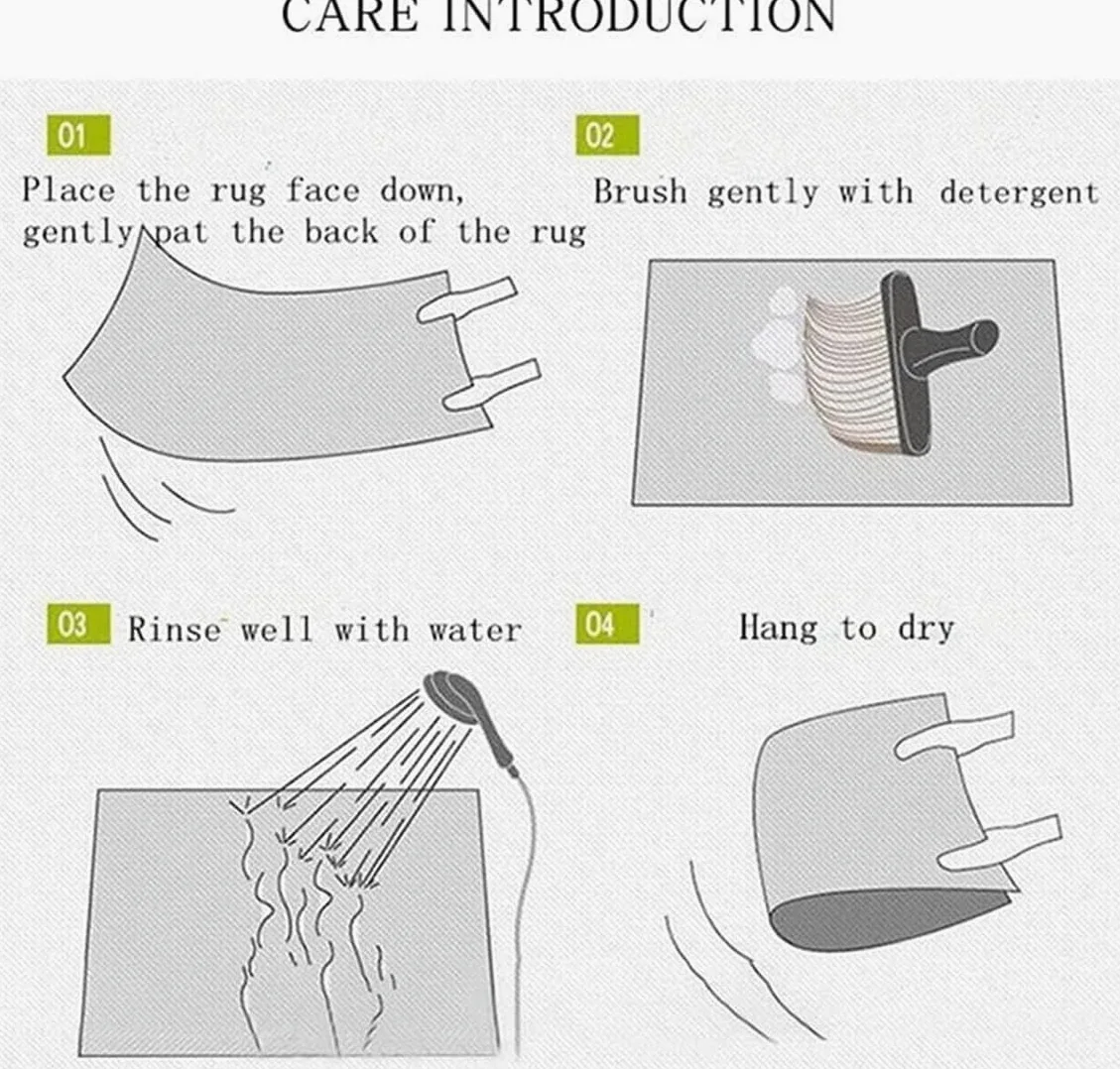 CARE INTRODUCTION

01
Place the rug face down, gently pat the back of the rug

02
Brush gently with detergent

03 Rinse well with water

04 Hang to dry