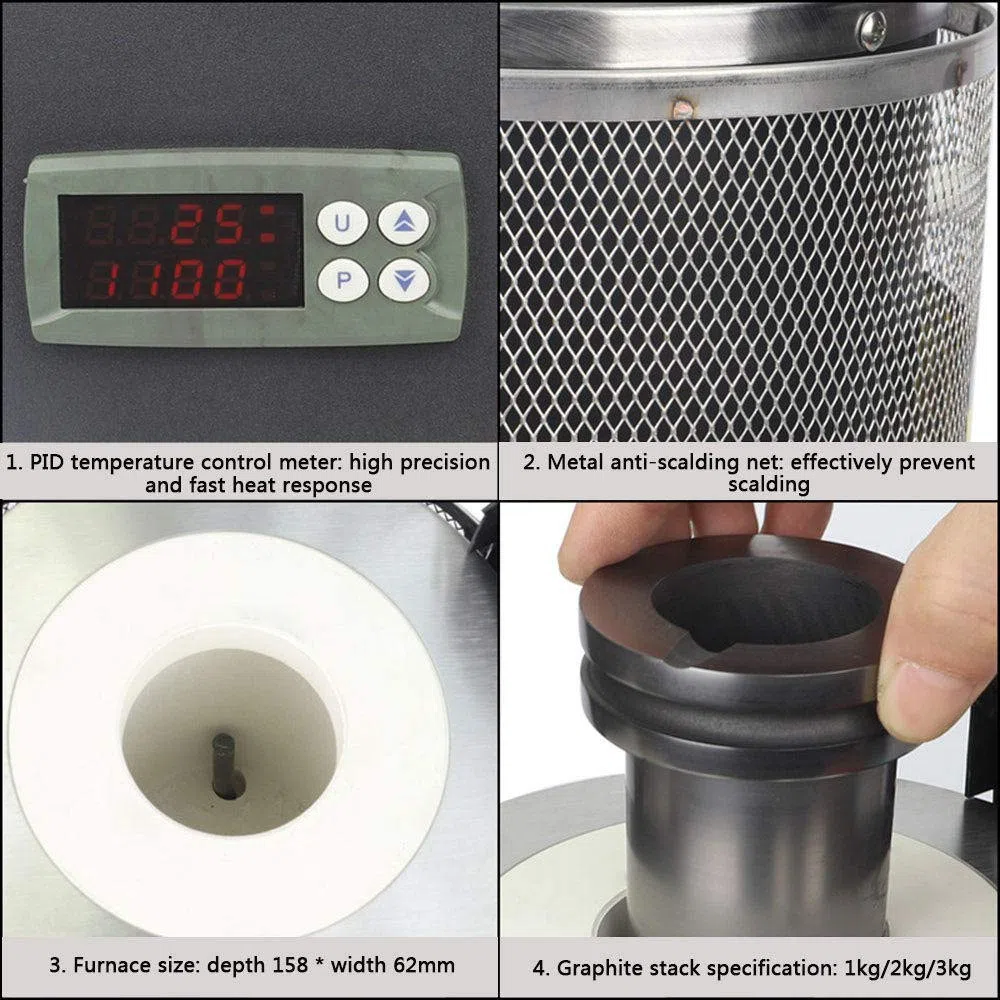 25
1100
U
P

1. PID temperature control meter: high precision and fast heat response

2. Metal anti-scalding net: effectively prevent scalding

3. Furnace size: depth 158 * width 62mm

4. Graphite stack specification: 1kg/2kg/3kg