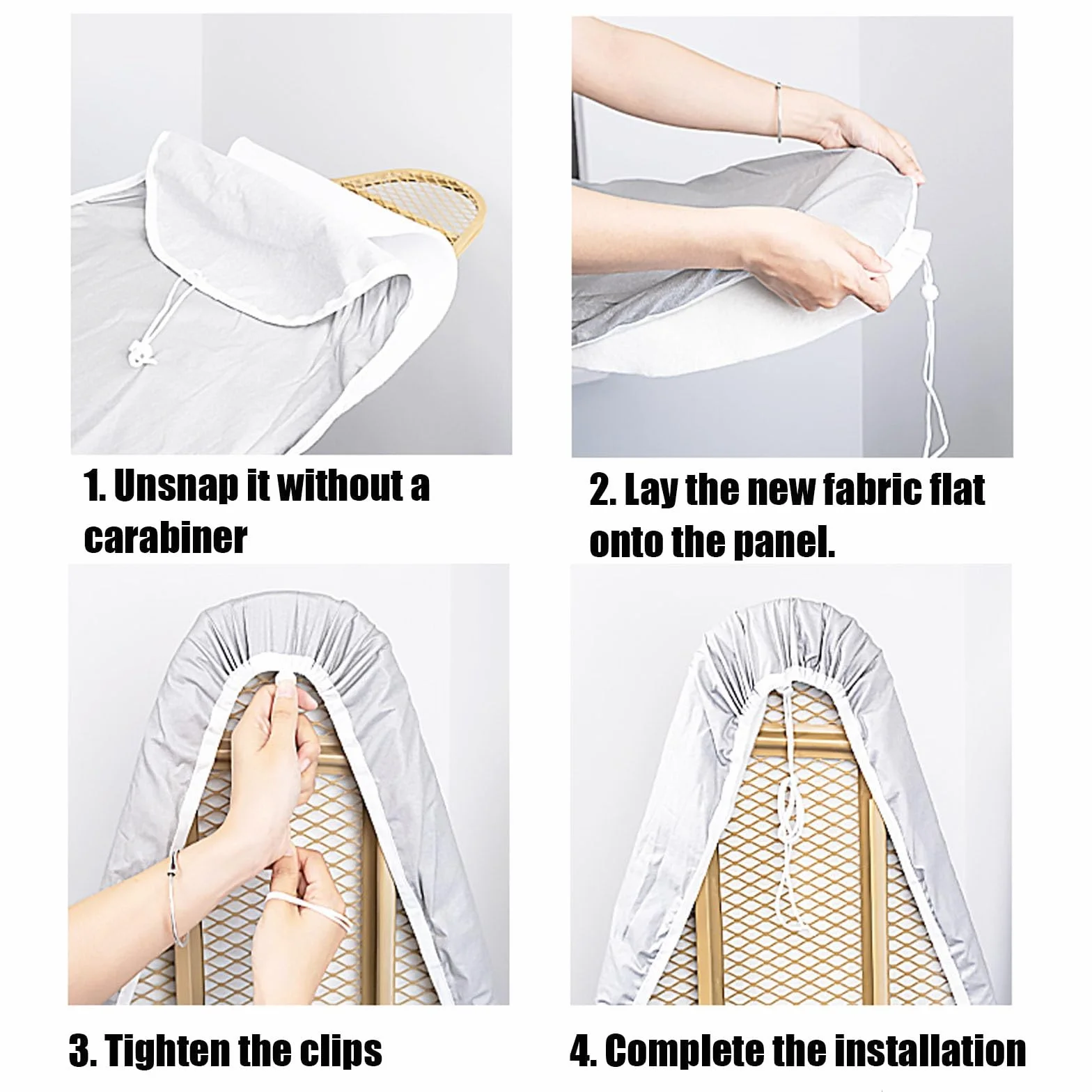 1. Unsnap it without a carabiner

2. Lay the new fabric flat onto the panel.

3. Tighten the clips

4. Complete the installation