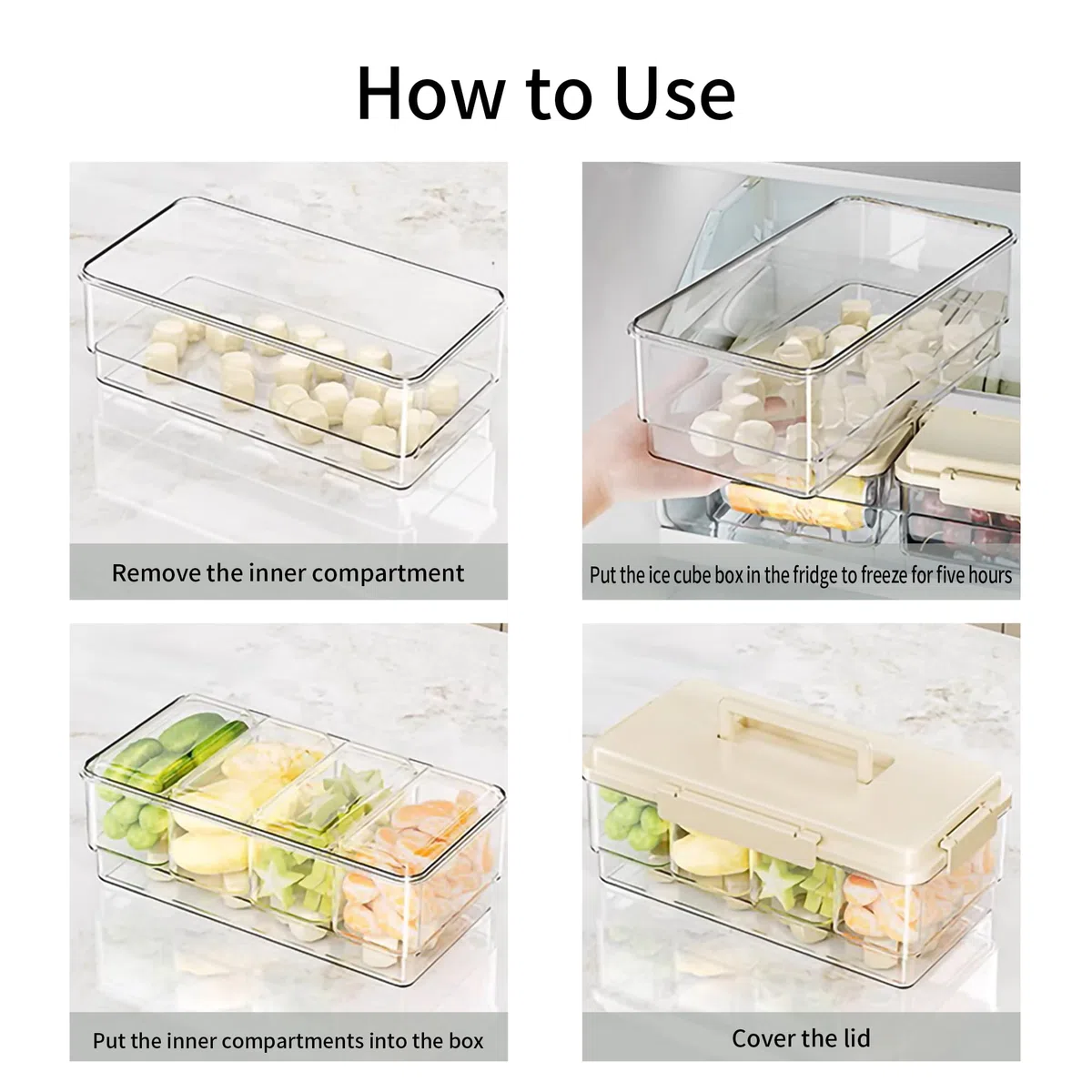 How to Use

Remove the inner compartment

Put the ice cube box in the fridge to freeze for five hours

Put the inner compartments into the box

Cover the lid