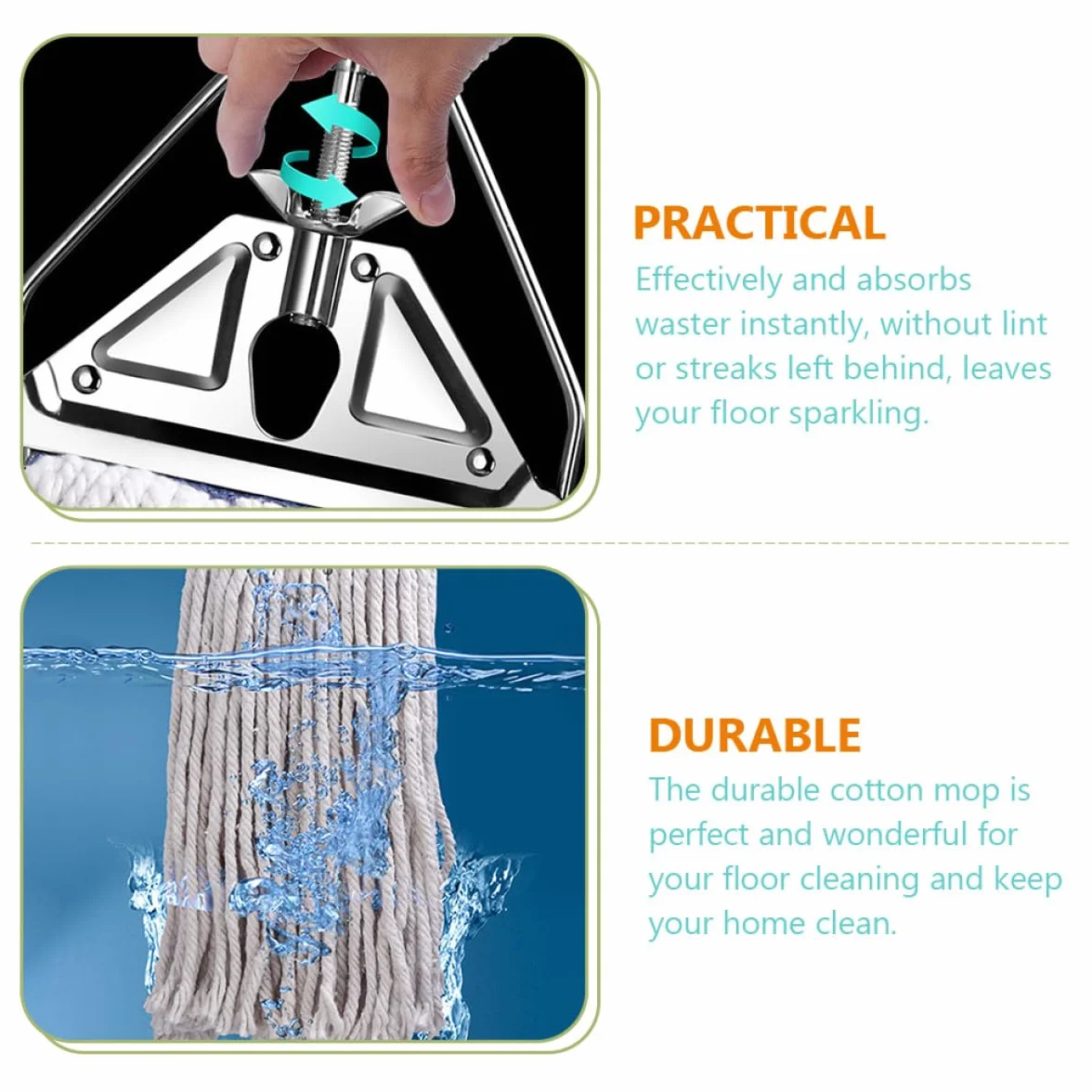 PRACTICAL

Effectively and absorbs waster instantly, without lint or streaks left behind, leaves your floor sparkling.

DURABLE

The durable cotton mop is perfect and wonderful for your floor cleaning and keep your home clean.