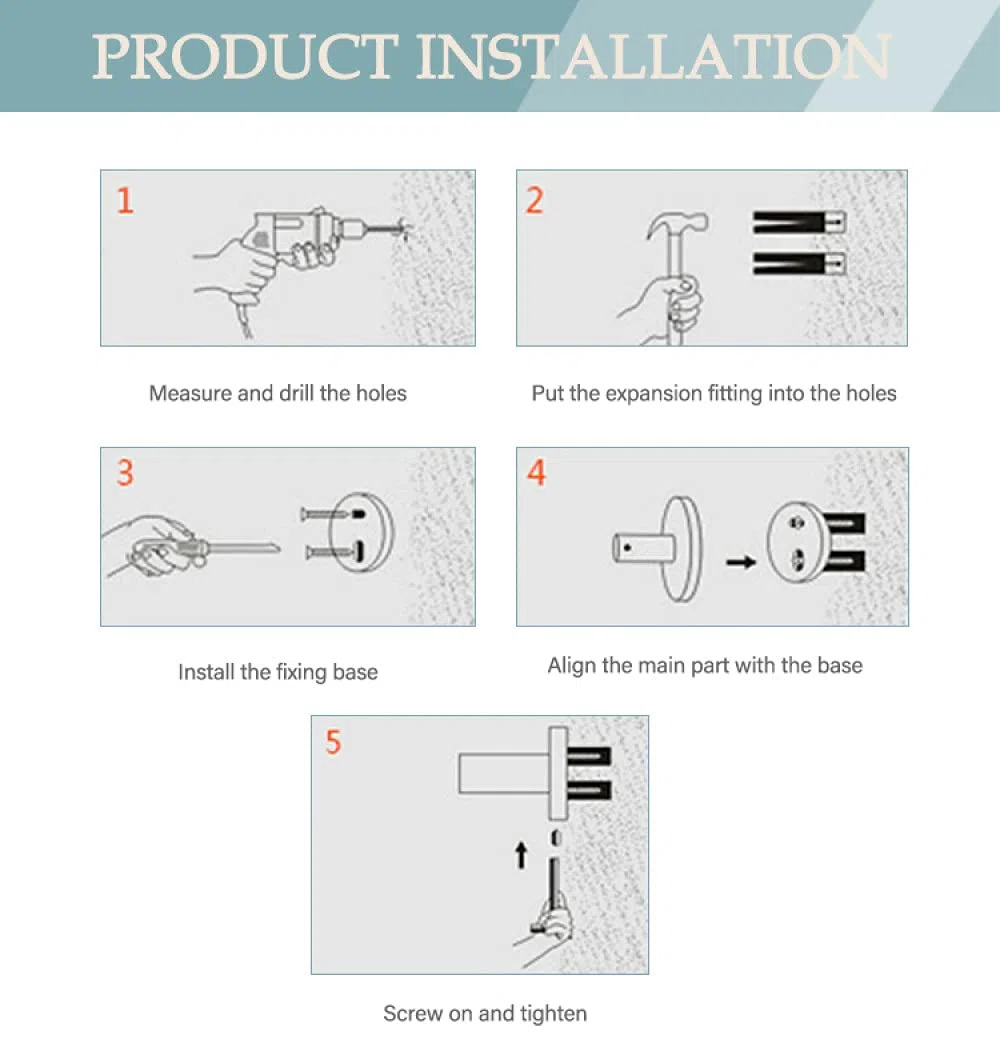 PRODUCT INSTALLATION

1

Measure and drill the holes

2

Put the expansion fitting into the holes

3

Install the fixing base

4

Align the main part with the base

5

Screw on and tighten