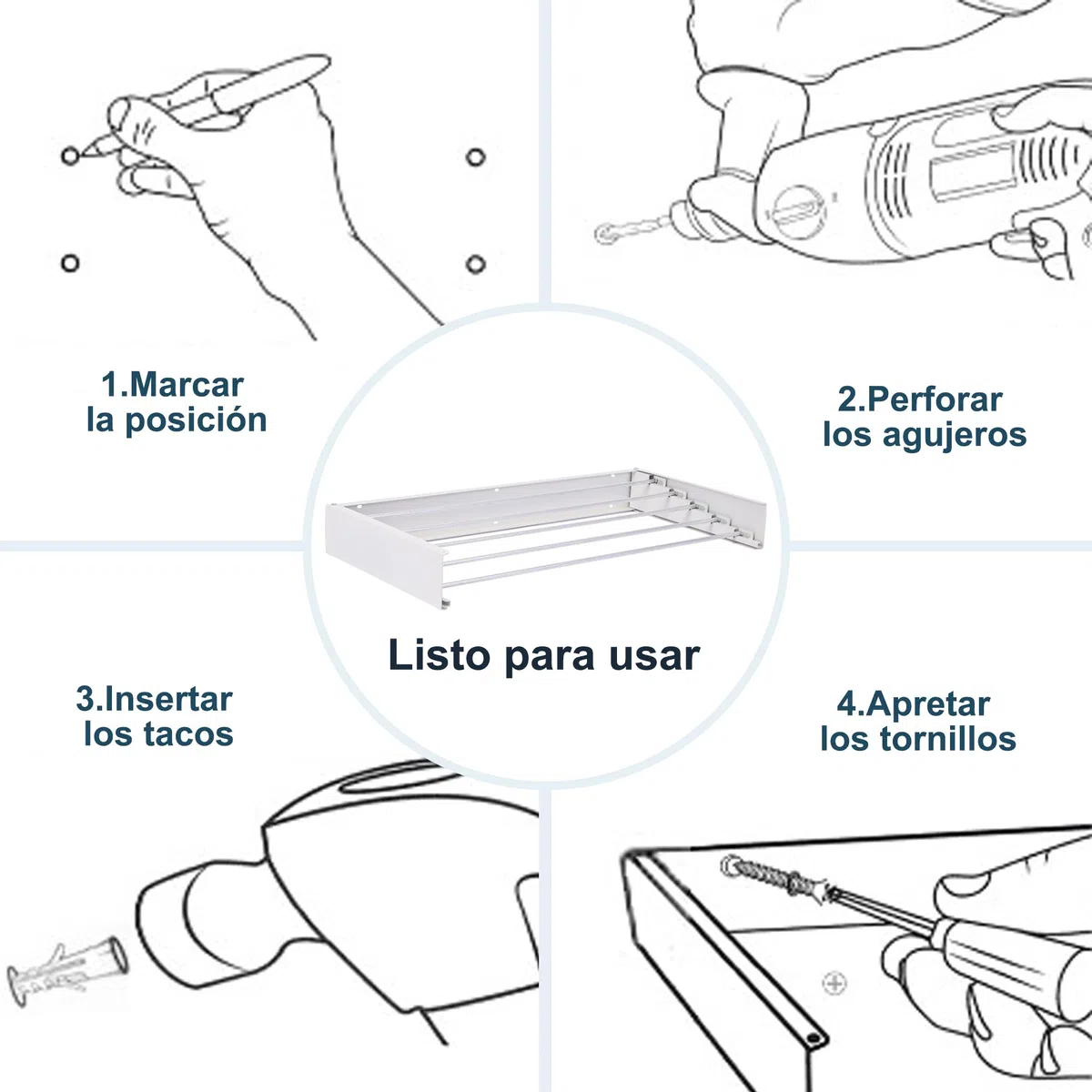 1.Marcar la posición

2.Perforar los agujeros

Listo para usar

3.Insertar los tacos

4.Apretar los tornillos